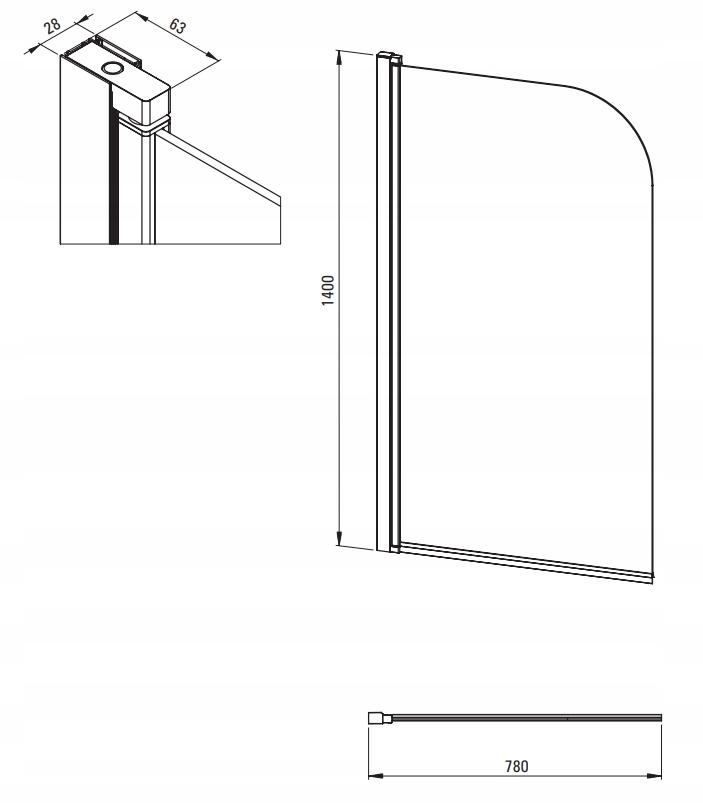 28
63
1400
780