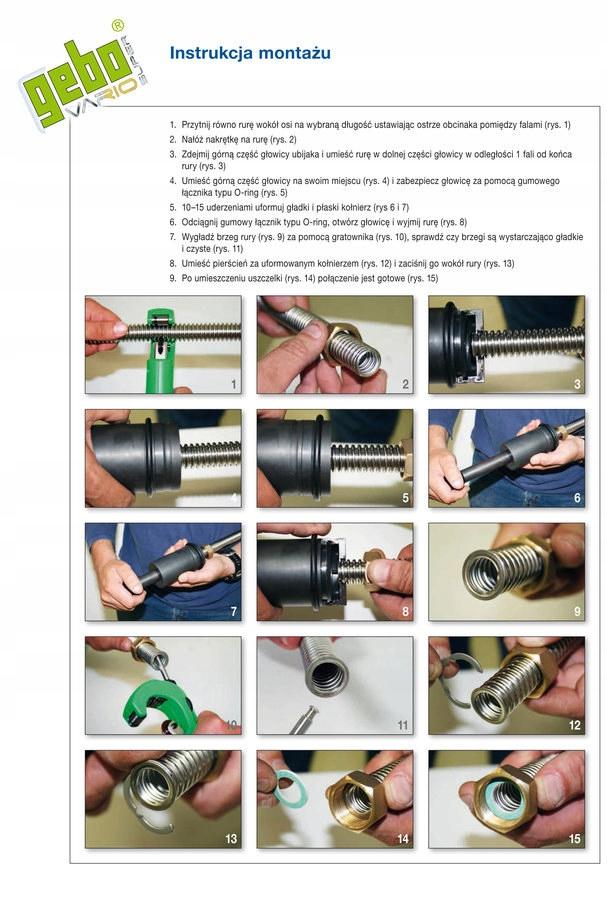 gebo®
VARIO SUPER

Instrukcja montażu

1. Przytnij równo rurę wokół osi na wybraną długość ustawiając ostrze obcinaka pomiędzy falami (rys. 1)
2. Nałóż nakrętkę na rurę (rys. 2)
3. Zdejmij górną część głowicy ubijaka i umieść rurę w dolnej części głowicy w odległości 1 fali od końca rury (rys. 3)
4. Umieść górną część głowicy na swoim miejscu (rys. 4) i zabezpiecz głowicę za pomocą gumowego łącznika typu O-ring (rys. 5)
5. 10–15 uderzeniami uformuj gładki i płaski kołnierz (rys 6 i 7)
6. Odciągnij gumowy łącznik typu O-ring, otwórz głowicę i wyjmij rurę (rys. 8)
7. Wygładź brzeg rury (rys. 9) za pomocą gratownika (rys. 10), sprawdź czy brzegi są wystarczająco gładkie i czyste (rys. 11)
8. Umieść pierścień za uformowanym kołnierzem (rys. 12) i zaciśnij go wokół rury (rys. 13)
9. Po umieszczeniu uszczelki (rys. 14) połączenie jest gotowe (rys. 15)

1
2
3
4
5
6
7
8
9
10
11
12
13
14
15