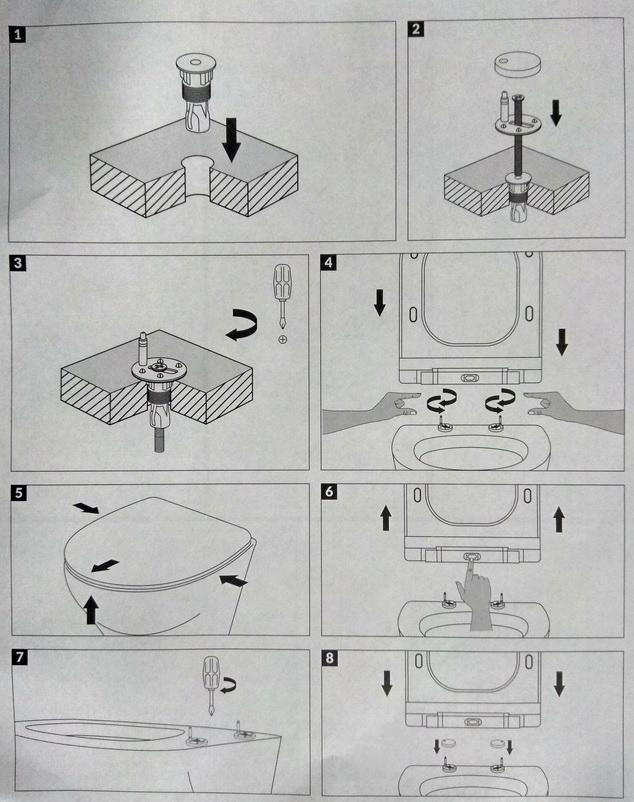 1

2

3

4

5

6

7

8