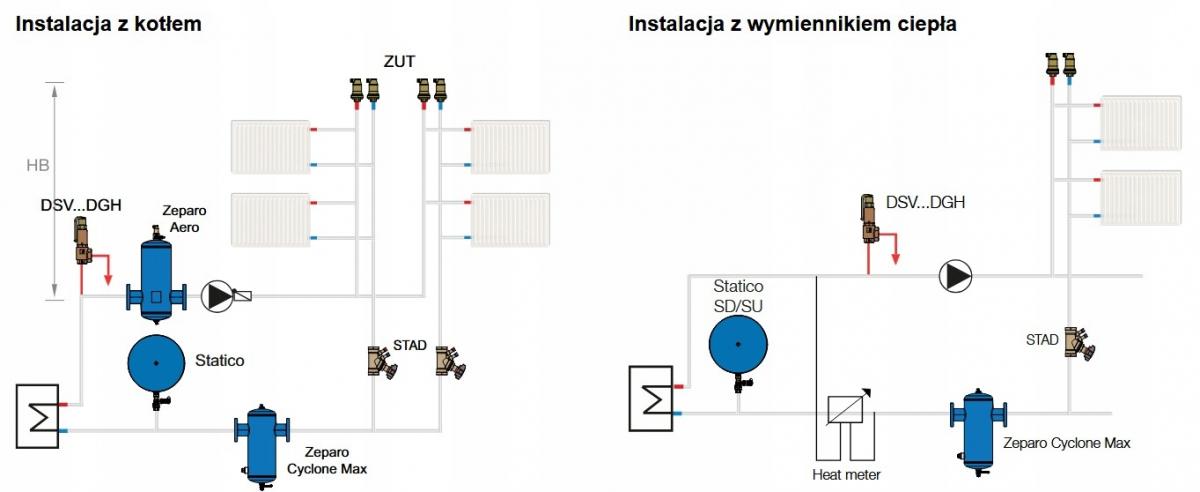 Instalacja z kotłem

ZUT

HB

DSV...DGH

Zeparo Aero

Statico

STAD

Zeparo Cyclone Max

Instalacja z wymiennikiem ciepła

DSV...DGH

Statico SD/SU

STAD

Heat meter

Zeparo Cyclone Max